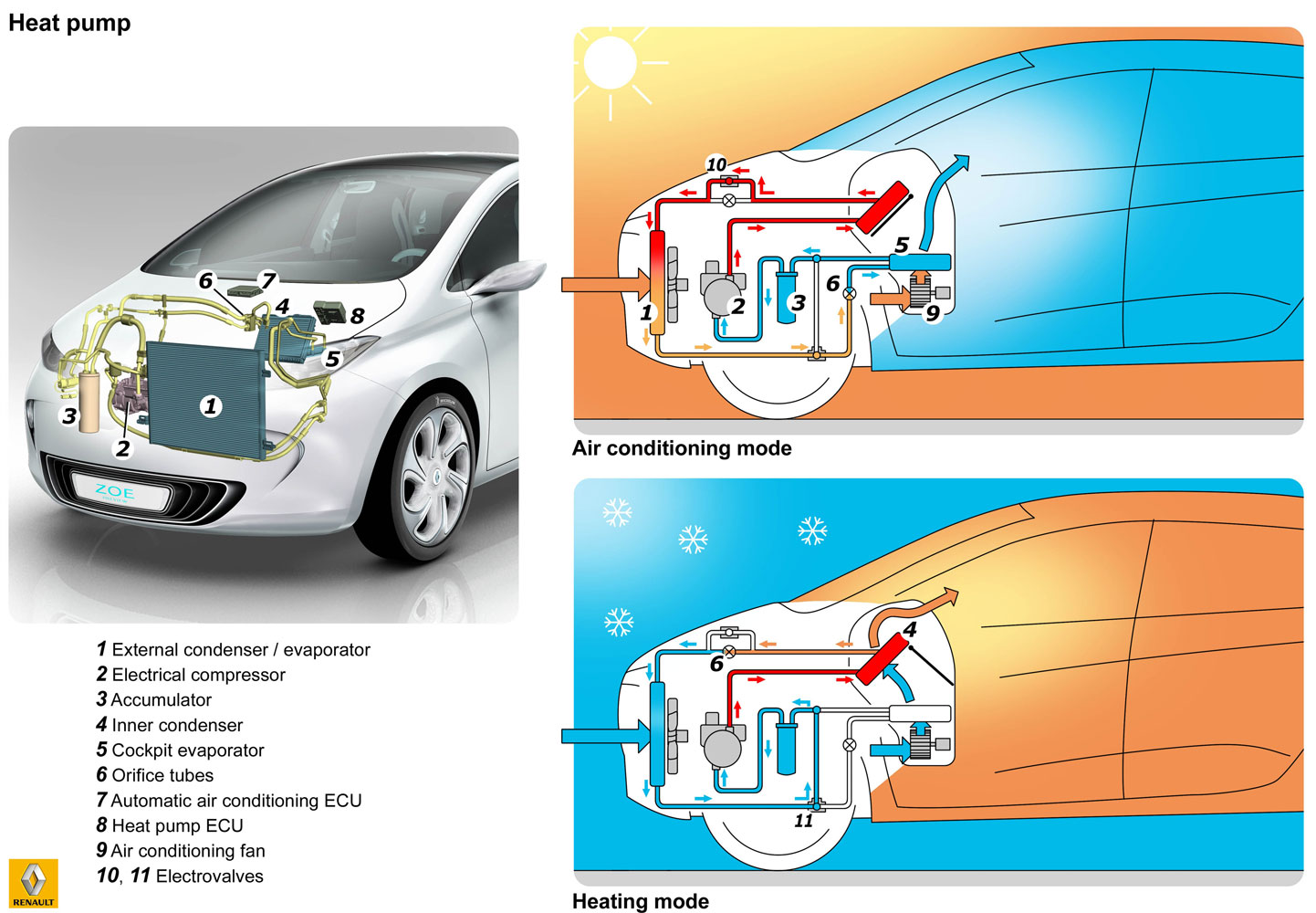 Heat pump

6 7 4 8 5 3 1 2

ZOE

1 External condenser / evaporator
2 Electrical compressor
3 Accumulator
4 Inner condenser
5 Cockpit evaporator
6 Orifice tubes
7 Automatic air conditioning ECU
8 Heat pump ECU
9 Air conditioning fan
10, 11 Electrovalves

RENAULT

10 5 1 2 3 6 9

Air conditioning mode

4 6 11

Heating mode