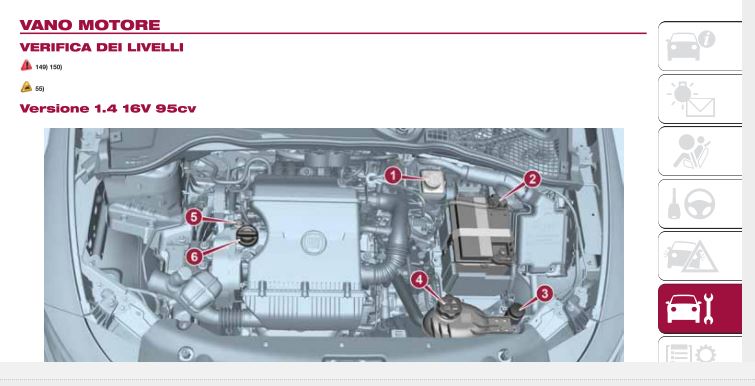 VANO MOTORE

VERIFICA DEI LIVELLI

149) 150)

55)

Versione 1.4 16V 95cv

1
2
5
6
4
3