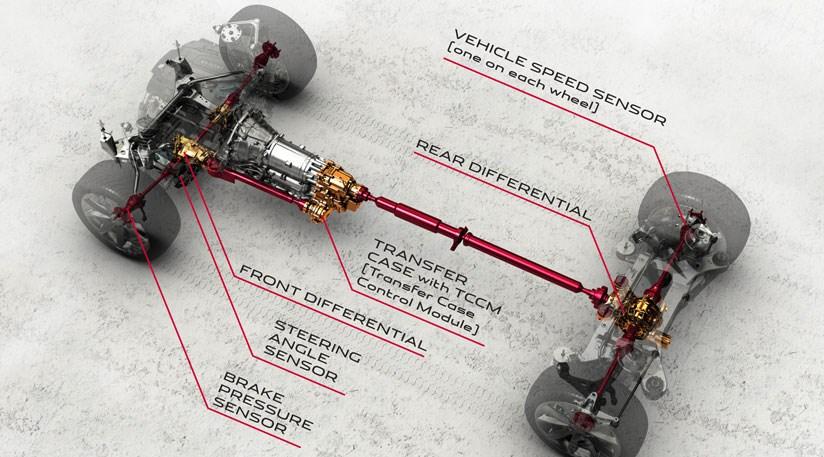 VEHICLE SPEED SENSOR
[one on each wheel]

REAR DIFFERENTIAL

TRANSFER CASE with TCCM [Transfer Case Control Module]

FRONT DIFFERENTIAL

STEERING ANGLE SENSOR

BRAKE PRESSURE SENSOR