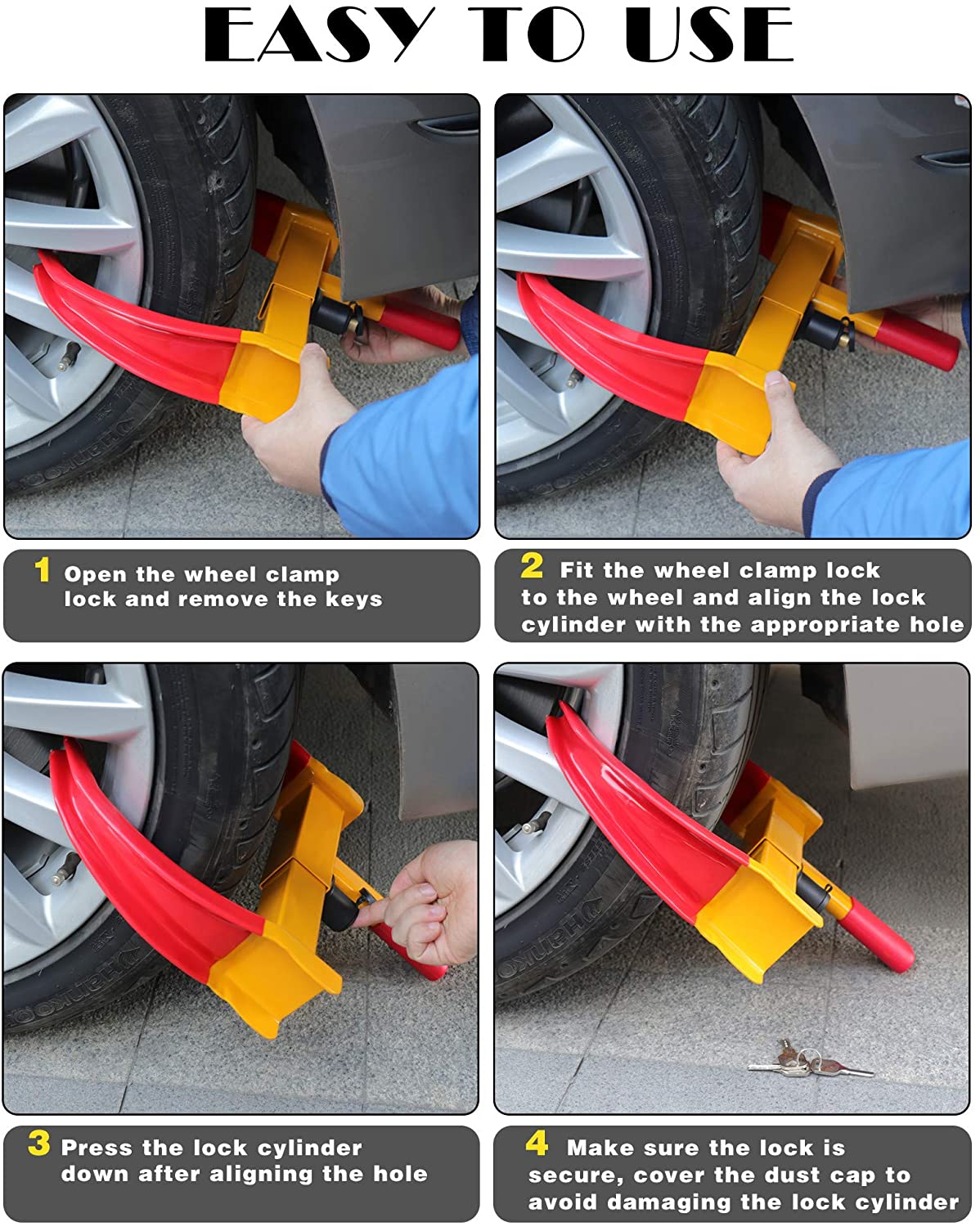 EASY TO USE

1 Open the wheel clamp lock and remove the keys

2 Fit the wheel clamp lock to the wheel and align the lock cylinder with the appropriate hole

3 Press the lock cylinder down after aligning the hole

4 Make sure the lock is secure, cover the dust cap to avoid damaging the lock cylinder